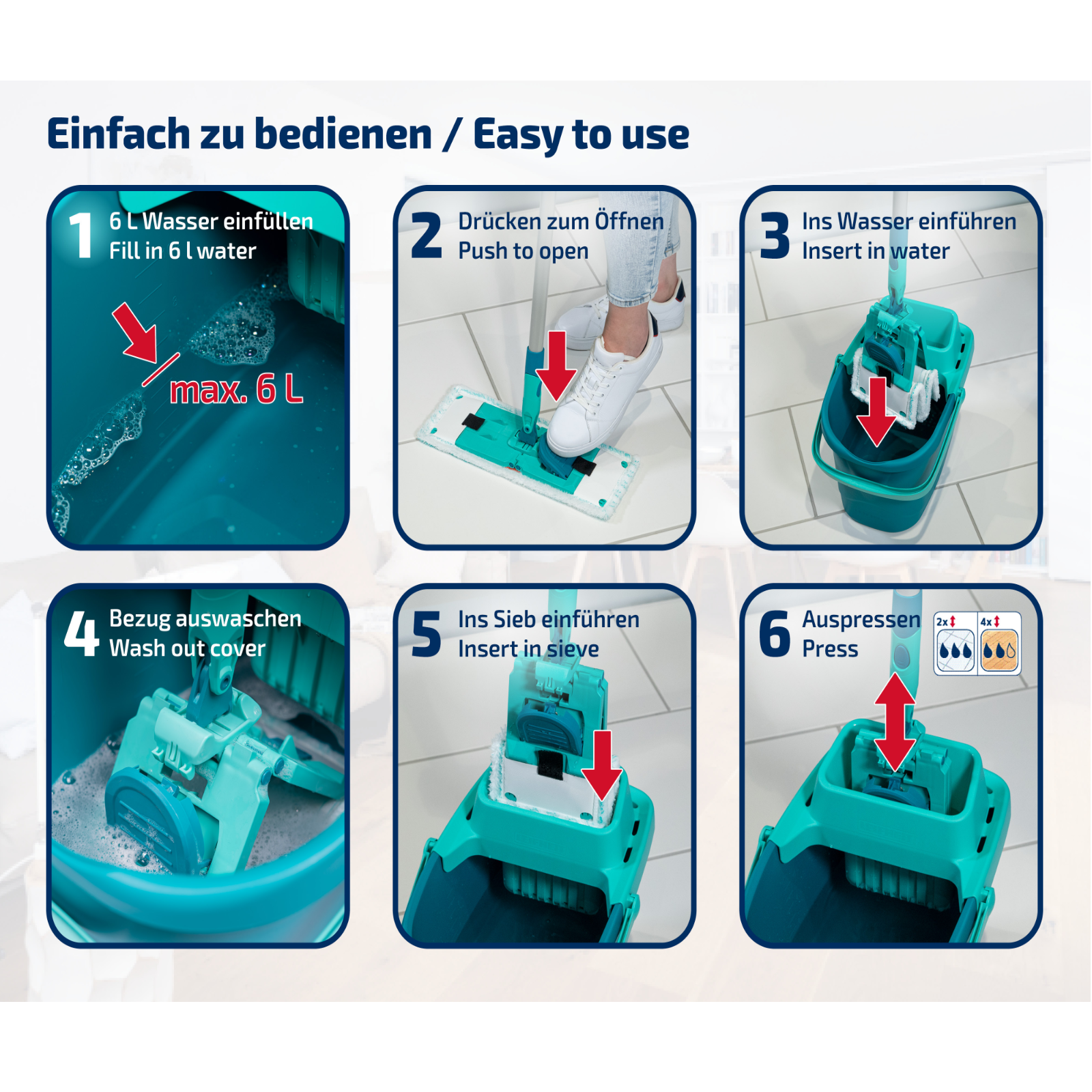 Einfach zu bedienen / Easy to use

1 6 L Wasser einfüllen
Fill in 6 l water

max. 6 L

2 Drücken zum Öffnen
Push to open

3 Ins Wasser einführen
Insert in water

4 Bezug auswaschen
Wash out cover

5 Ins Sieb einführen
Insert in sieve

6 Auspressen
Press

2x

4x