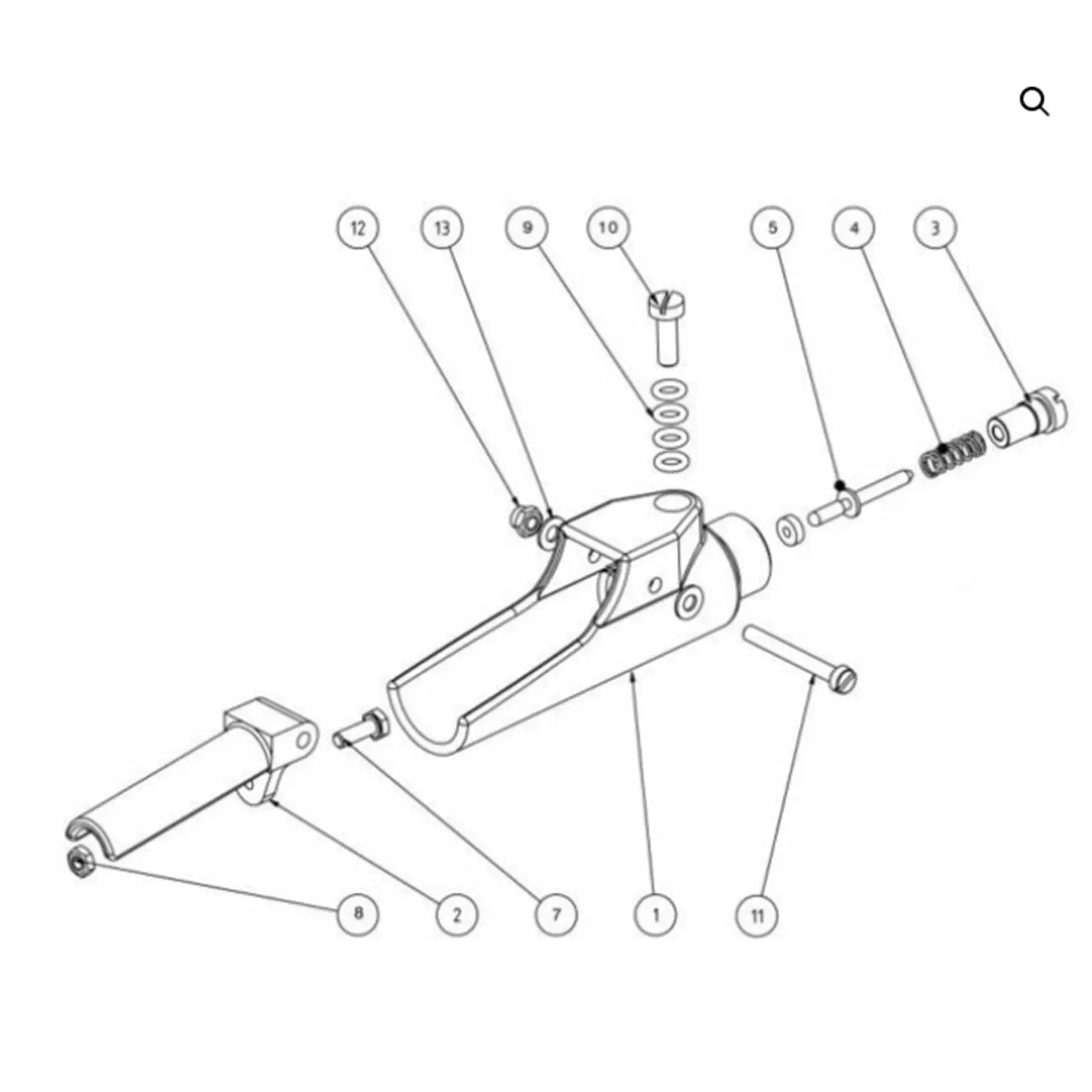 12
13
9
10
5
4
3
8
2
7
1
11